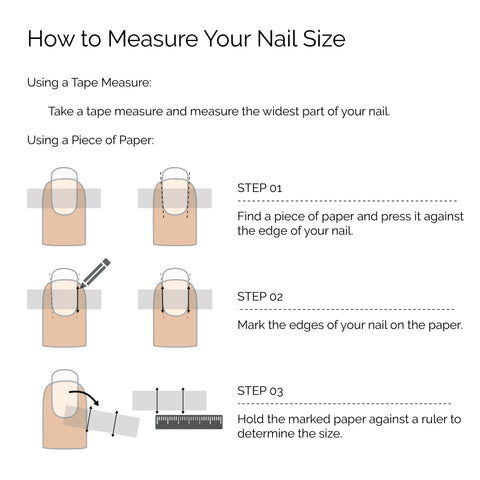 How to Measure Your Nail Size

Using a Tape Measure:

Take a tape measure and measure the widest part of your nail.

Using a Piece of Paper:

STEP 01

Find a piece of paper and press it against the edge of your nail.

STEP 02

Mark the edges of your nail on the paper.

STEP 03

Hold the marked paper against a ruler to determine the size.